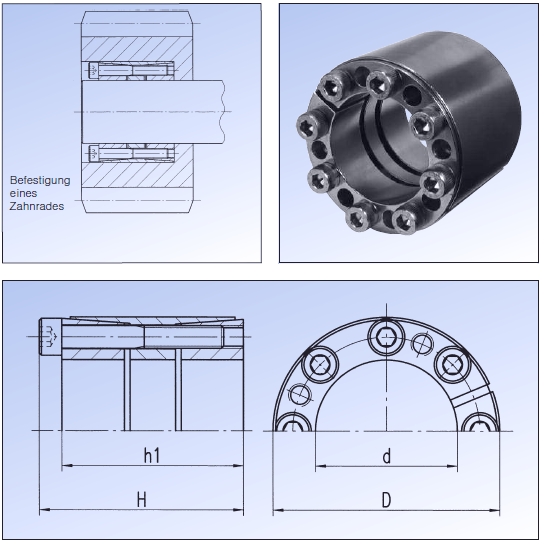 Befestigung eines Zahnrades

h1

H

d

D